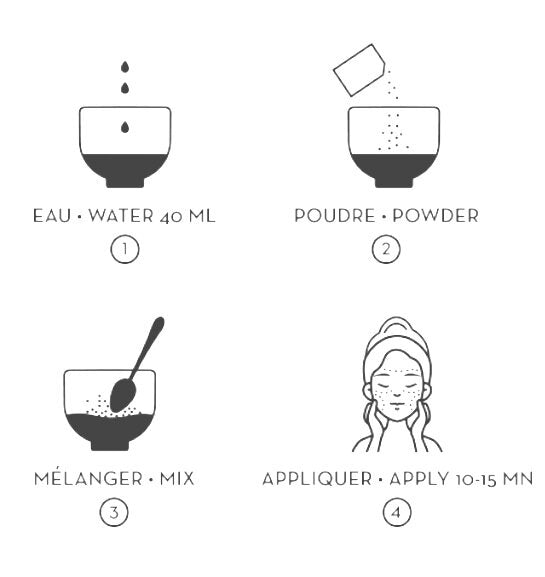 EAU • WATER 40 ML
1

POUDRE • POWDER
2

MÉLANGER • MIX
3

APPLIQUER • APPLY 10-15 MN
4